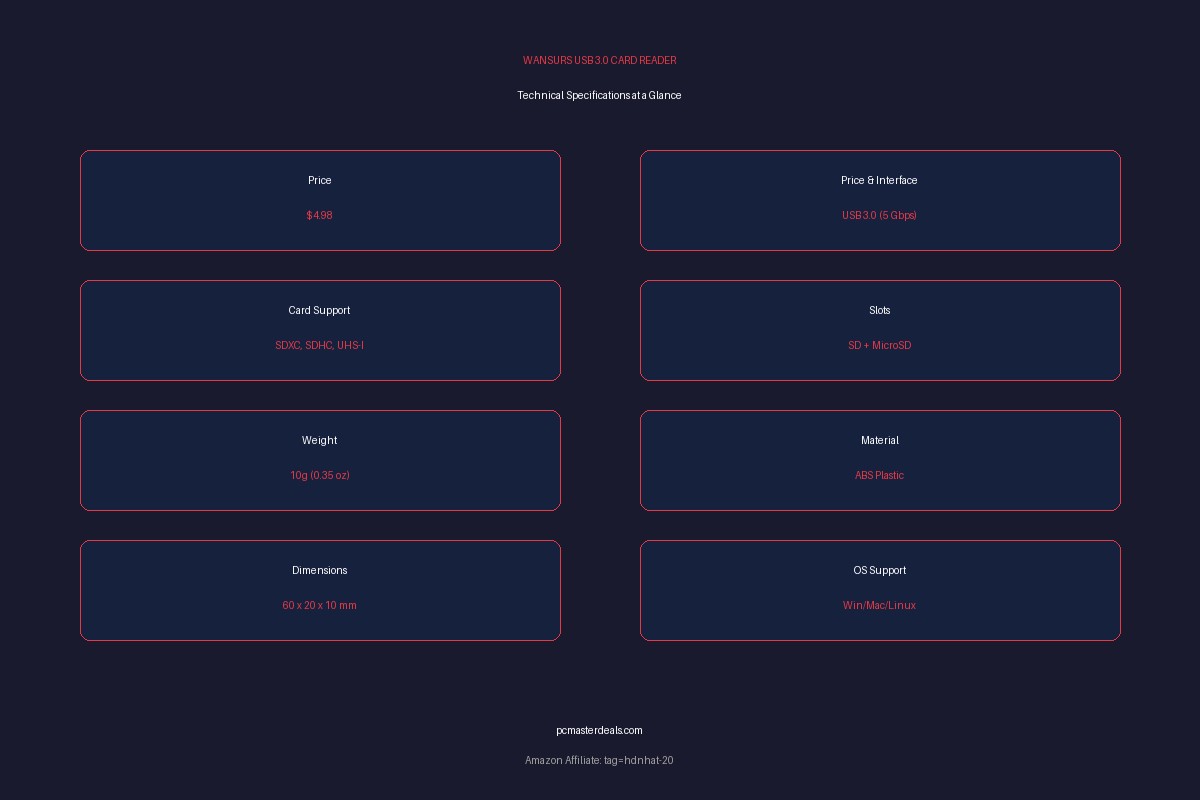 WANSURS USB 3.0 CARD READER

Technical Specifications at a Glance

Price

$4.98

Price & Interface

USB 3.0 (5 Gbps)

Card Support

SDXC, SDHC, UHS-I

Slots

SD + MicroSD

Weight

10g (0.35 oz)

Material

ABS Plastic

Dimensions

60 x 20 x 10 mm

OS Support

Win/Mac/Linux

pcmasterdeals.com

Amazon Affiliate: tag=hdnhat-20